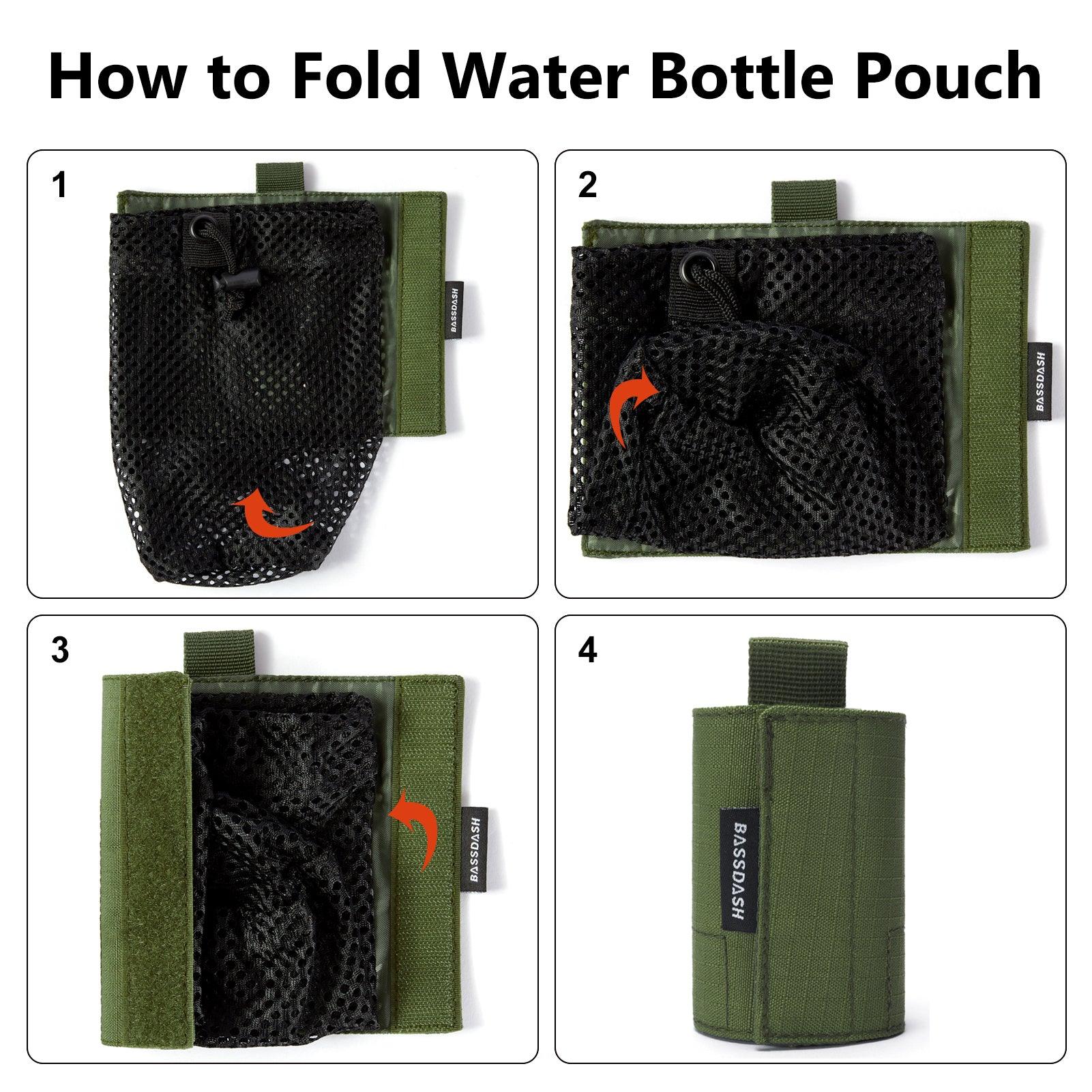 How to Fold Water Bottle Pouch

1

BASSDASH

2

BASSDASH

3

BASSDASH

4

BASSDASH