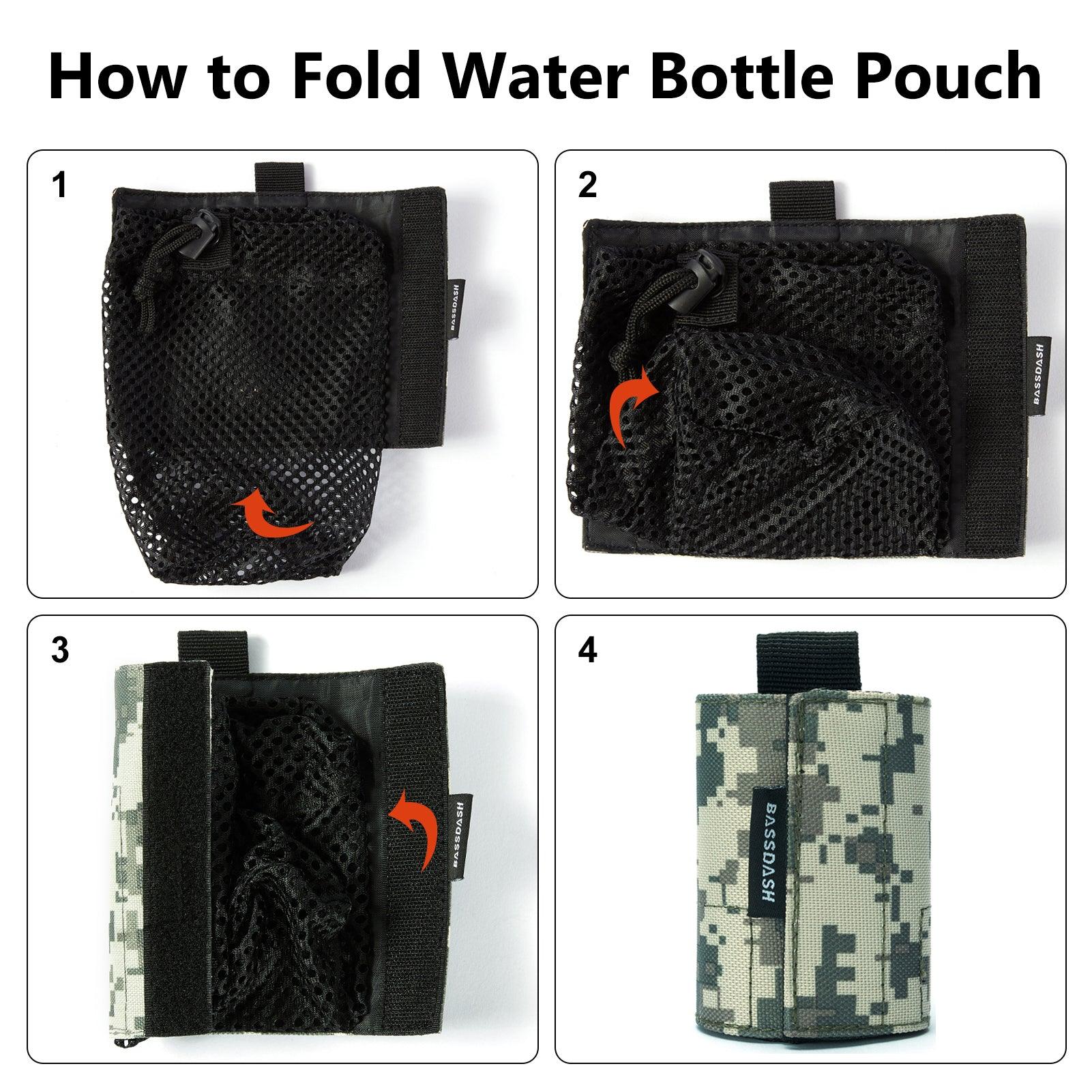 How to Fold Water Bottle Pouch

1

BASSDASH

2

BASSDASH

3

BASSDASH

4

BASSDASH