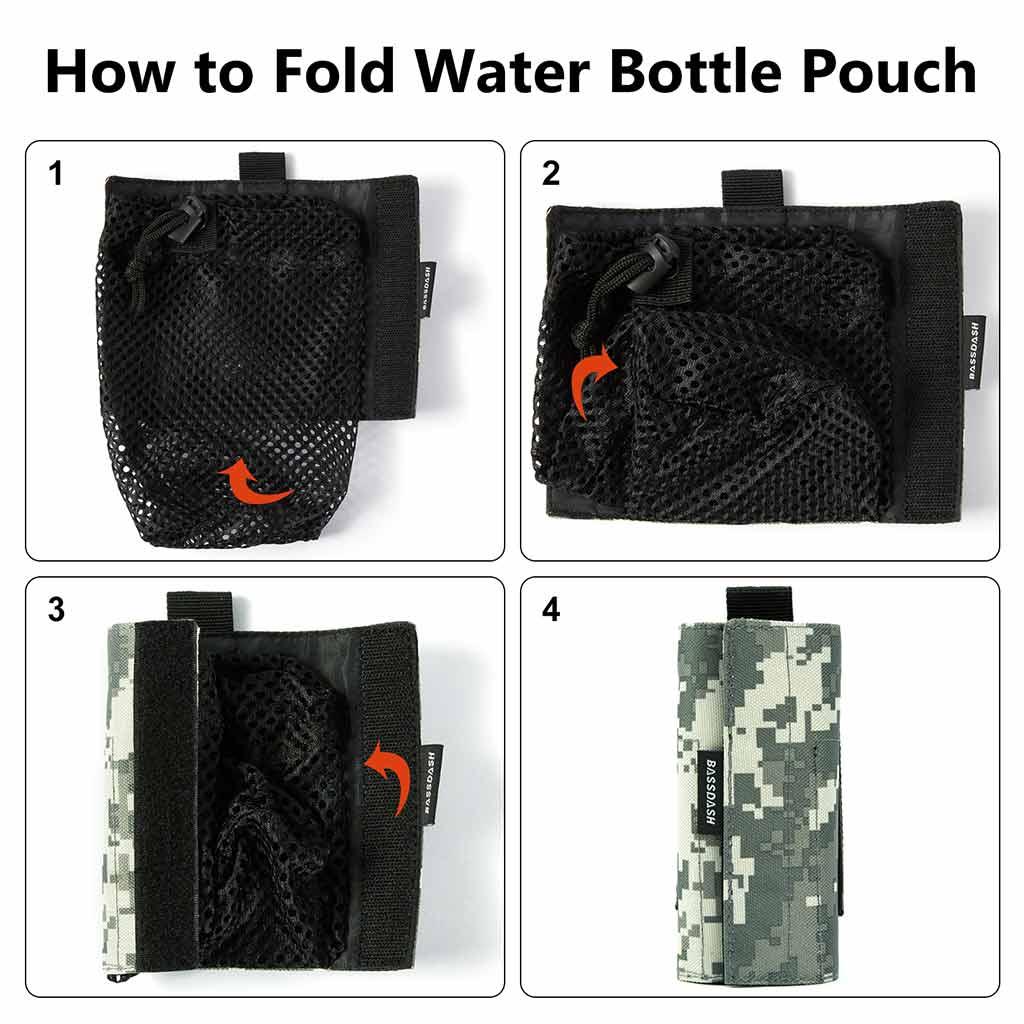 How to Fold Water Bottle Pouch

1

BASSDASH

2

BASSDASH

3

BASSDASH

4

BASSDASH