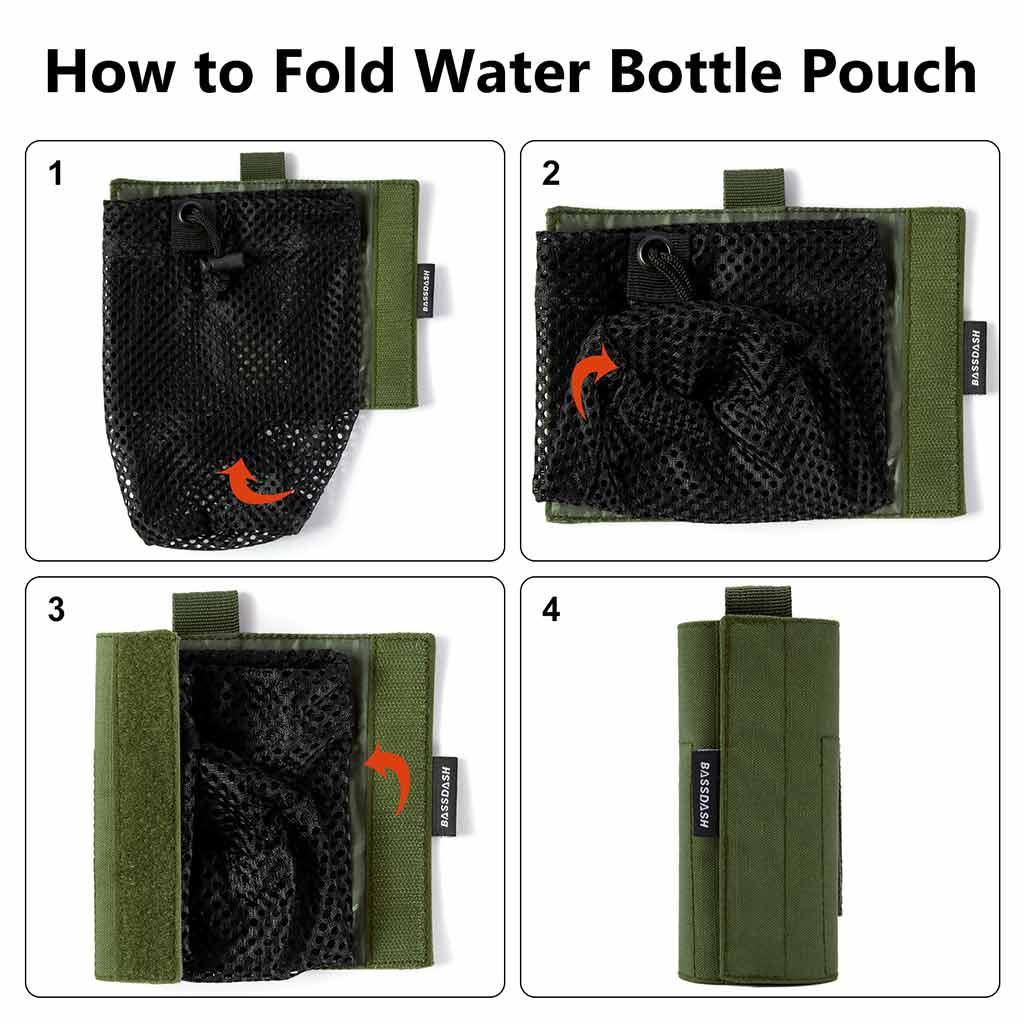 How to Fold Water Bottle Pouch

1

BASSDASH

2

BASSDASH

3

BASSDASH

4

BASSDASH