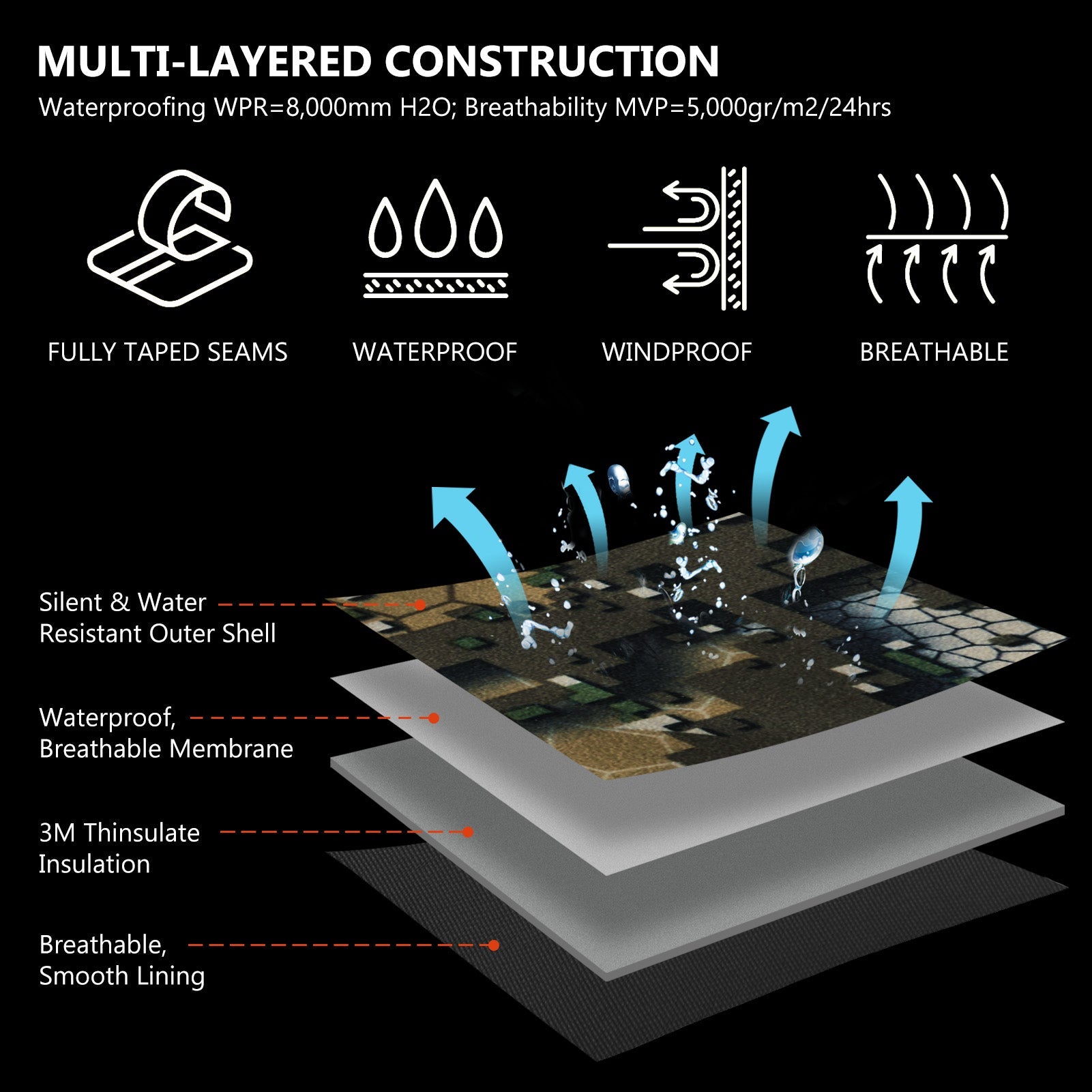 MULTI-LAYERED CONSTRUCTION

Waterproofing WPR=8,000mm H2O; Breathability MVP=5,000gr/m2/24hrs

FULLY TAPED SEAMS

WATERPROOF

WINDPROOF

BREATHABLE

Silent & Water Resistant Outer Shell

Waterproof, Breathable Membrane

3M Thinsulate Insulation

Breathable, Smooth Lining