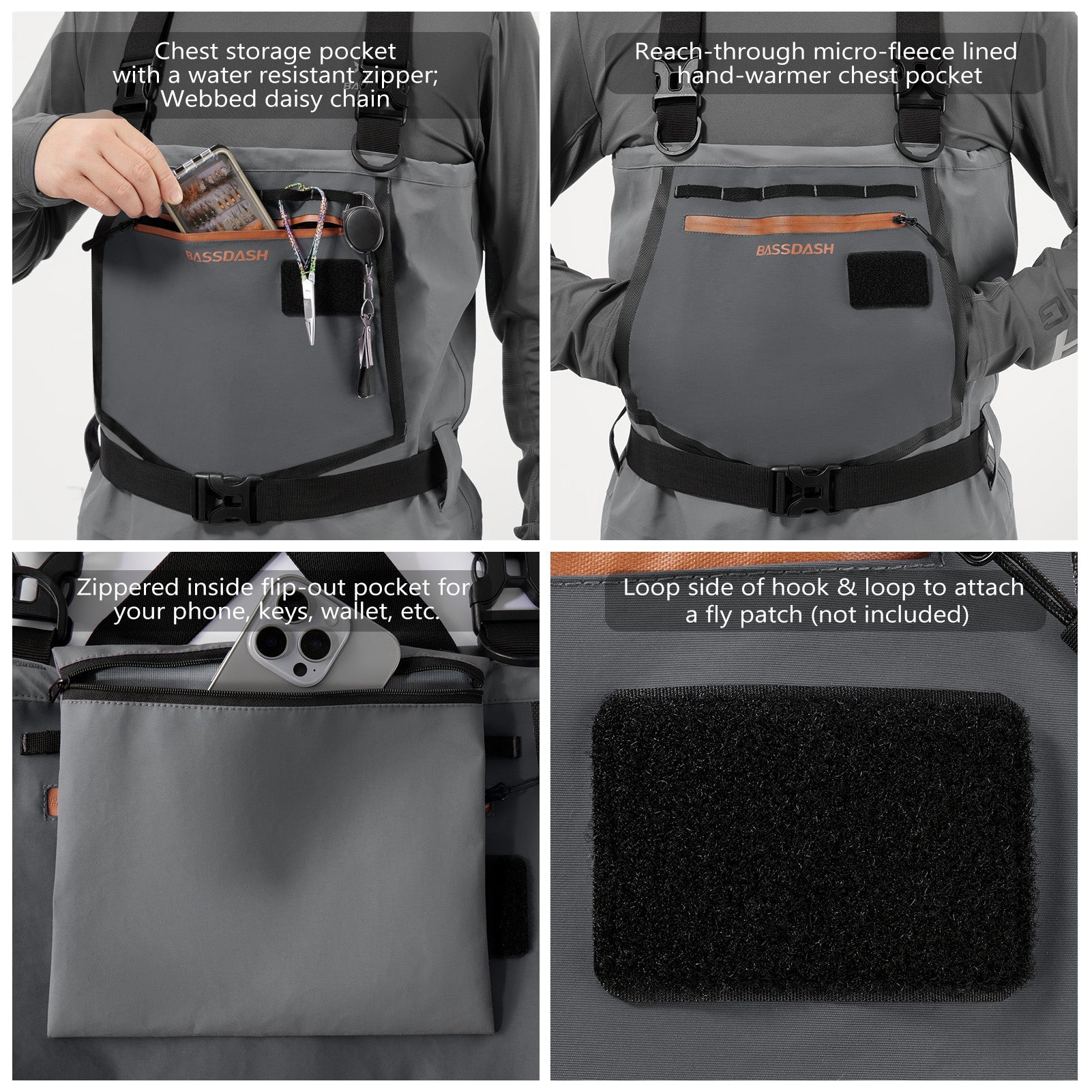 Chest storage pocket with a water resistant zipper; Webbed daisy chain

BASSDASH

Reach-through micro-fleece lined hand-warmer chest pocket

BASSDASH

Zippered inside flip-out pocket for your phone, keys, wallet, etc.

Loop side of hook & loop to attach a fly patch (not included)