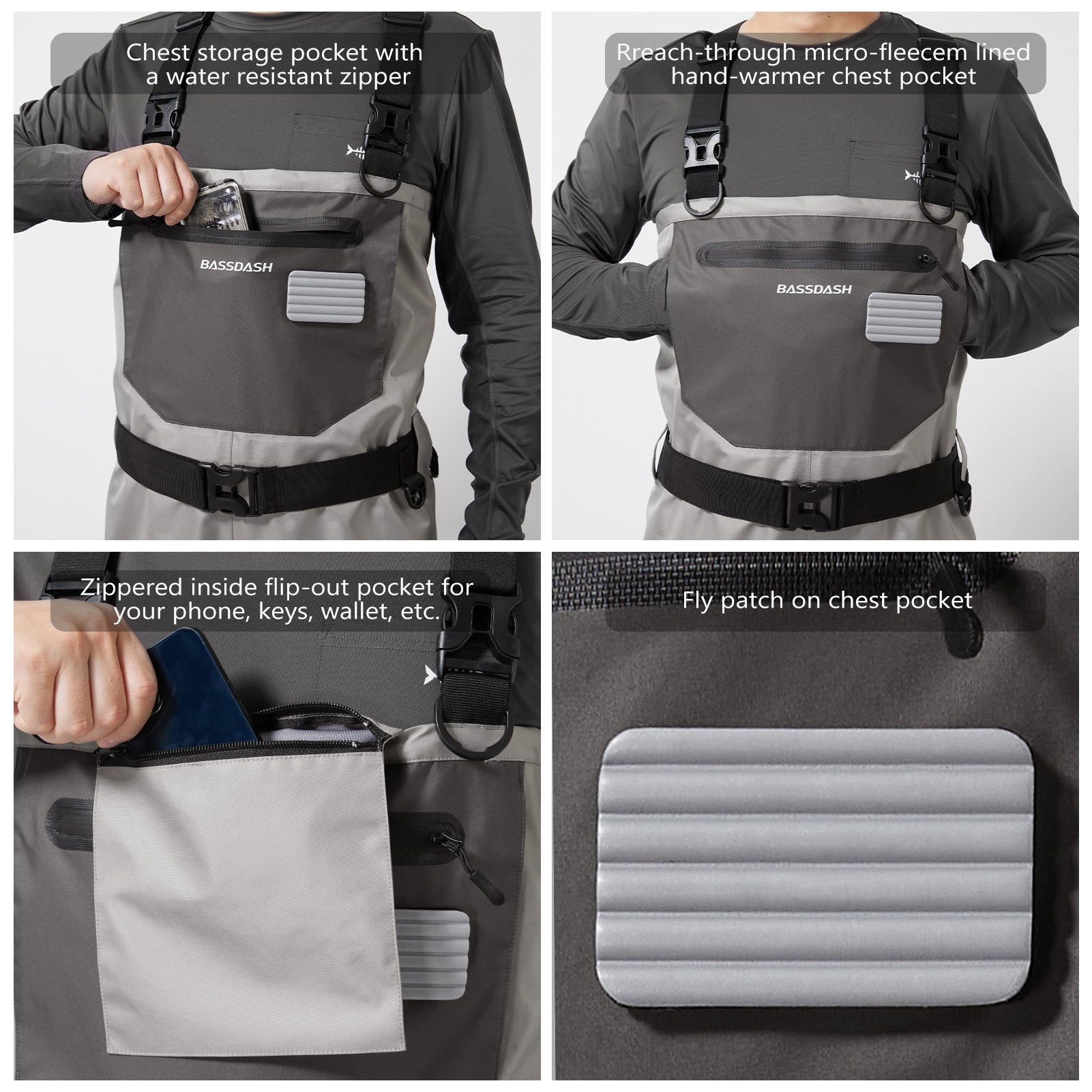 Chest storage pocket with a water resistant zipper

BASSDASH

Rreach-through micro-fleecem lined hand-warmer chest pocket

BASSDASH

Zippered inside flip-out pocket for your phone, keys, wallet, etc.

Fly patch on chest pocket