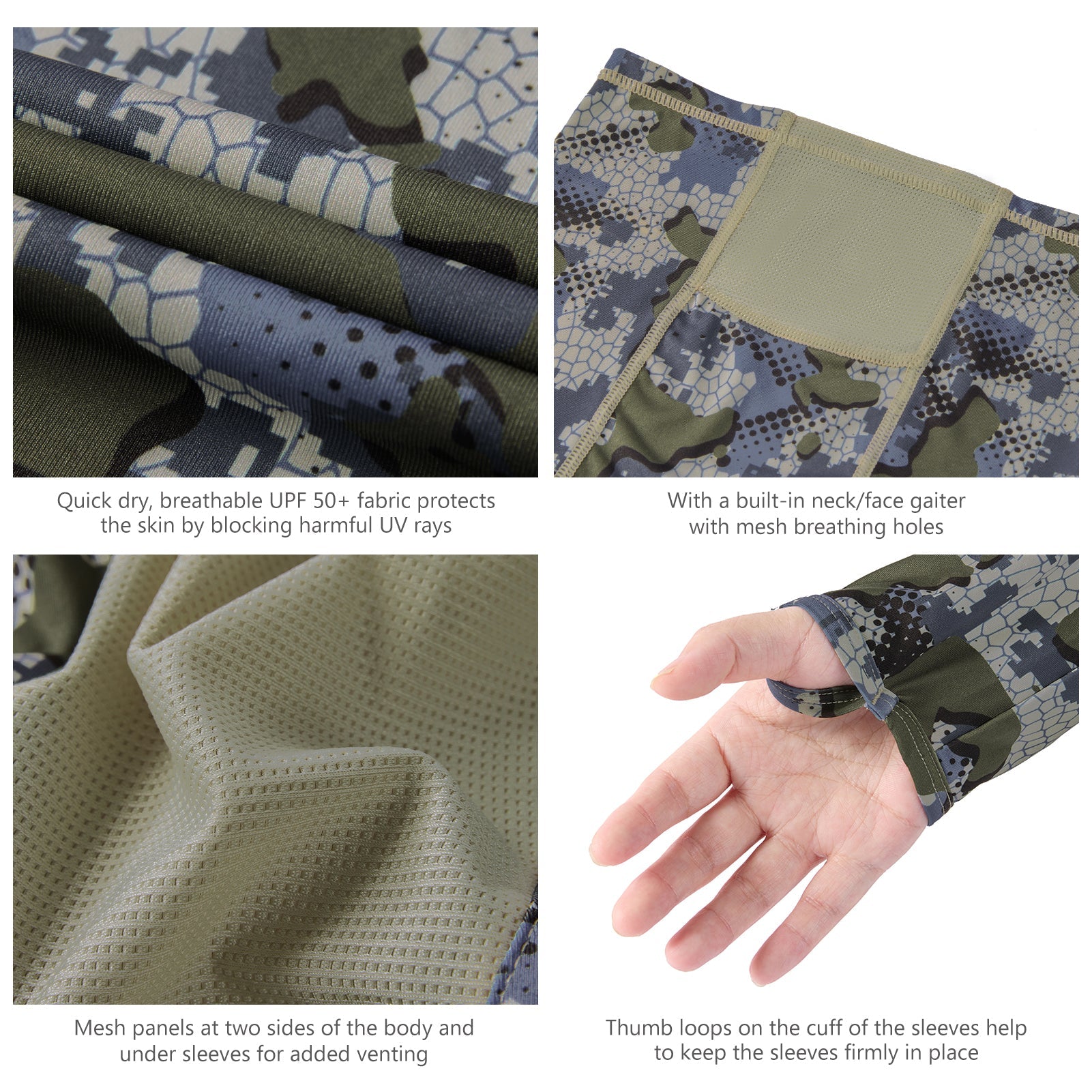 Quick dry, breathable UPF 50+ fabric protects the skin by blocking harmful UV rays

With a built-in neck/face gaiter with mesh breathing holes

Mesh panels at two sides of the body and under sleeves for added venting

Thumb loops on the cuff of the sleeves help to keep the sleeves firmly in place