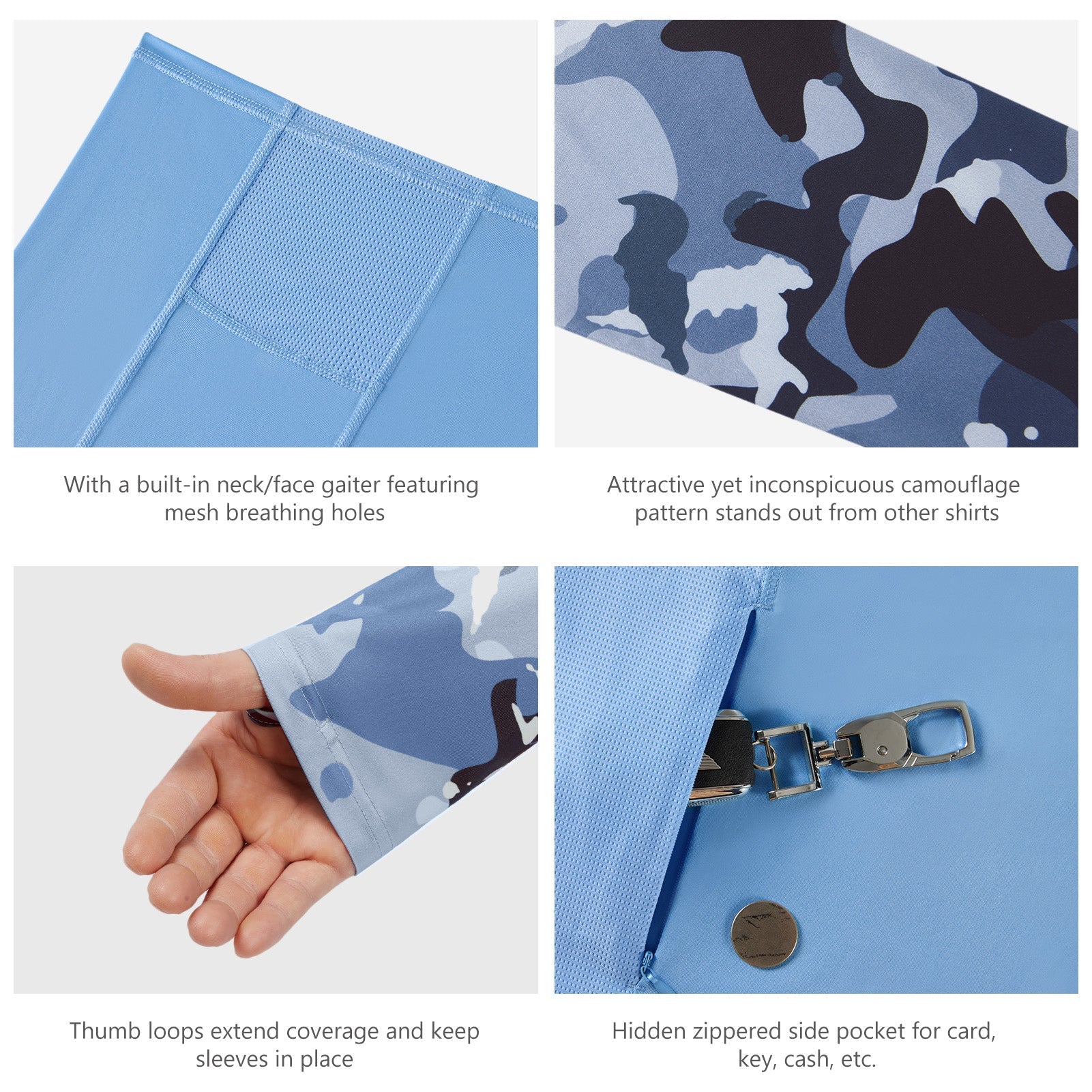 With a built-in neck/face gaiter featuring mesh breathing holes

Attractive yet inconspicuous camouflage pattern stands out from other shirts

Thumb loops extend coverage and keep sleeves in place

Hidden zippered side pocket for card, key, cash, etc.