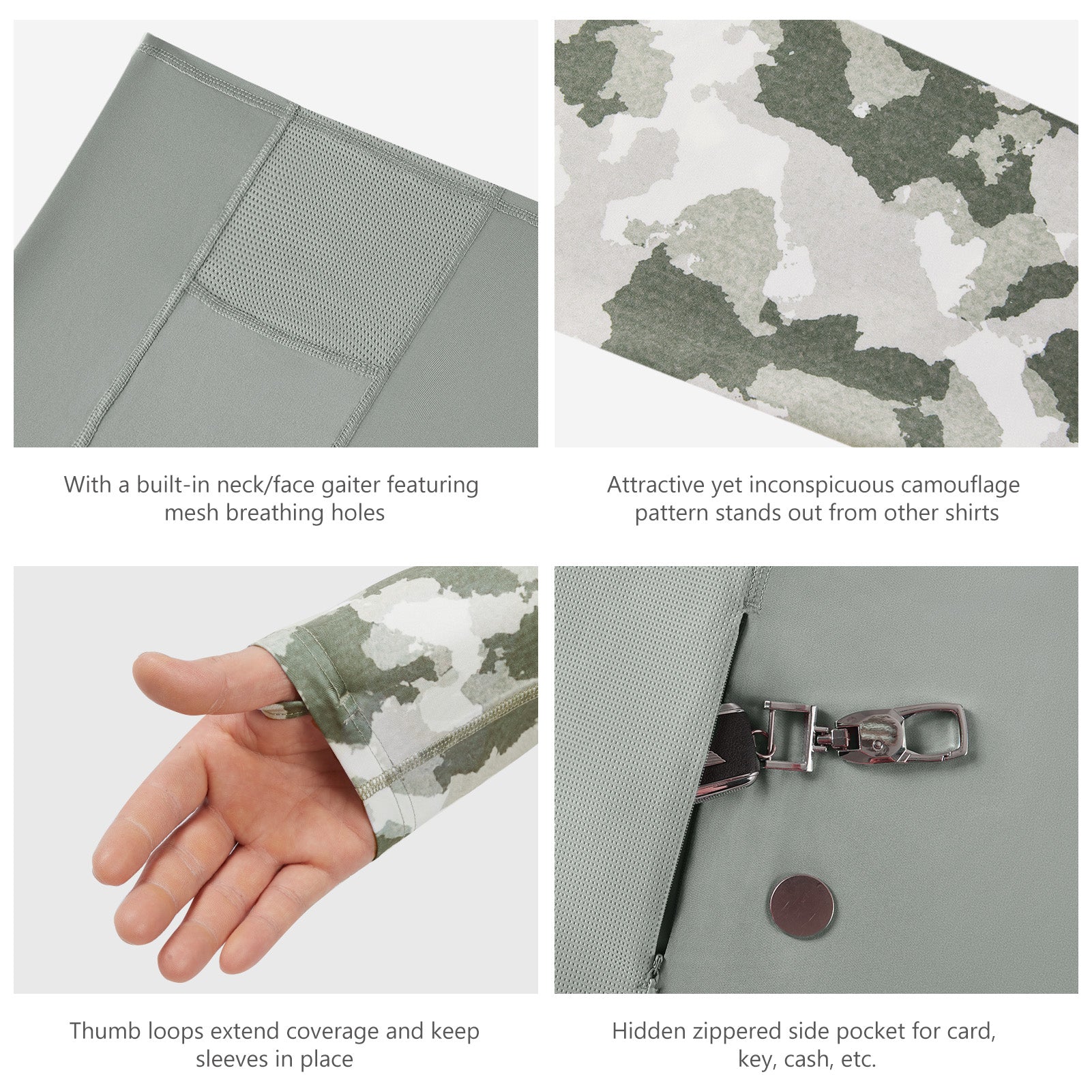 With a built-in neck/face gaiter featuring mesh breathing holes

Attractive yet inconspicuous camouflage pattern stands out from other shirts

Thumb loops extend coverage and keep sleeves in place

Hidden zippered side pocket for card, key, cash, etc.