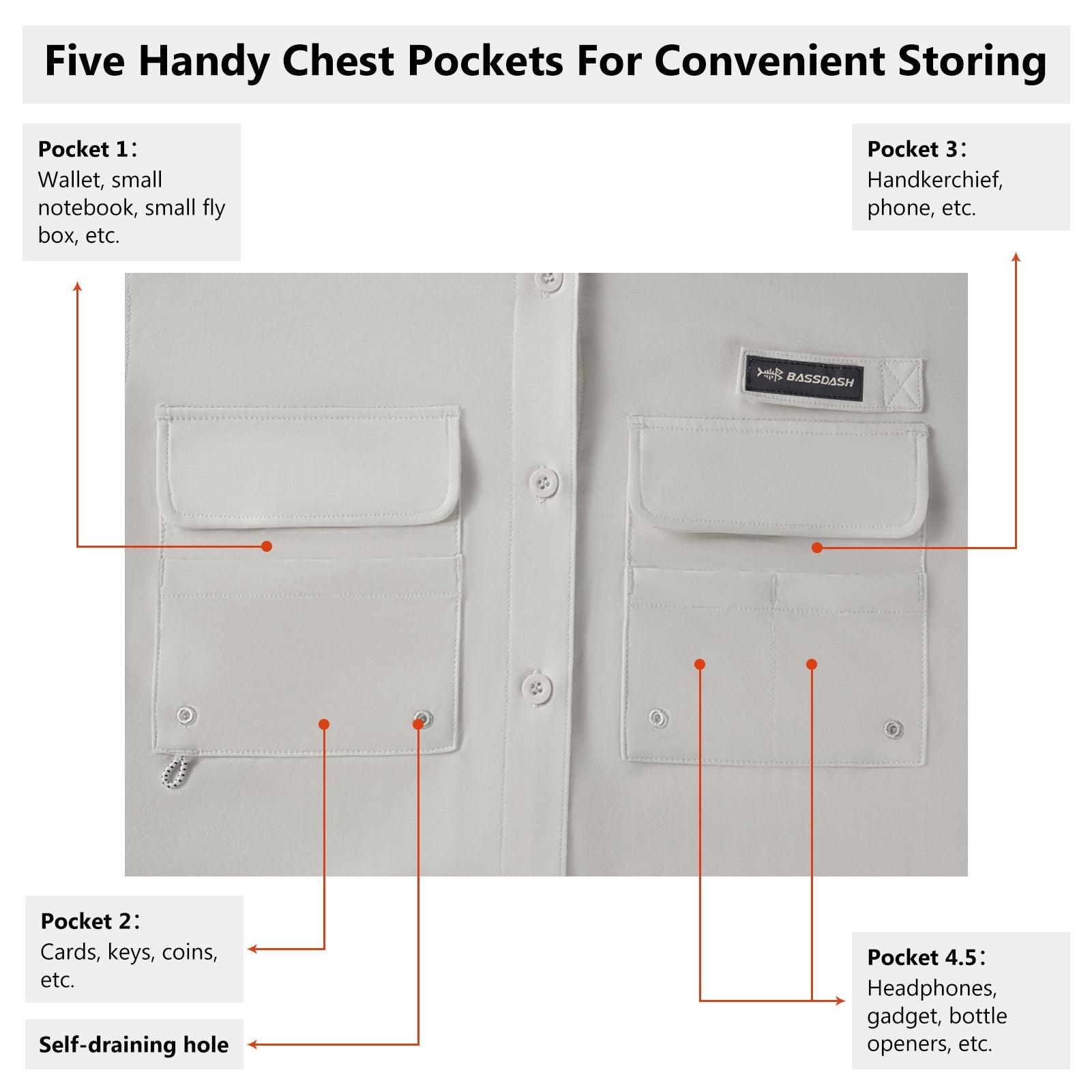 Five Handy Chest Pockets For Convenient Storing

Pocket 1：
Wallet, small notebook, small fly box, etc.

Pocket 3：
Handkerchief, phone, etc.

BASSDASH

Pocket 2：
Cards, keys, coins, etc.

Self-draining hole

Pocket 4.5：
Headphones, gadget, bottle openers, etc.