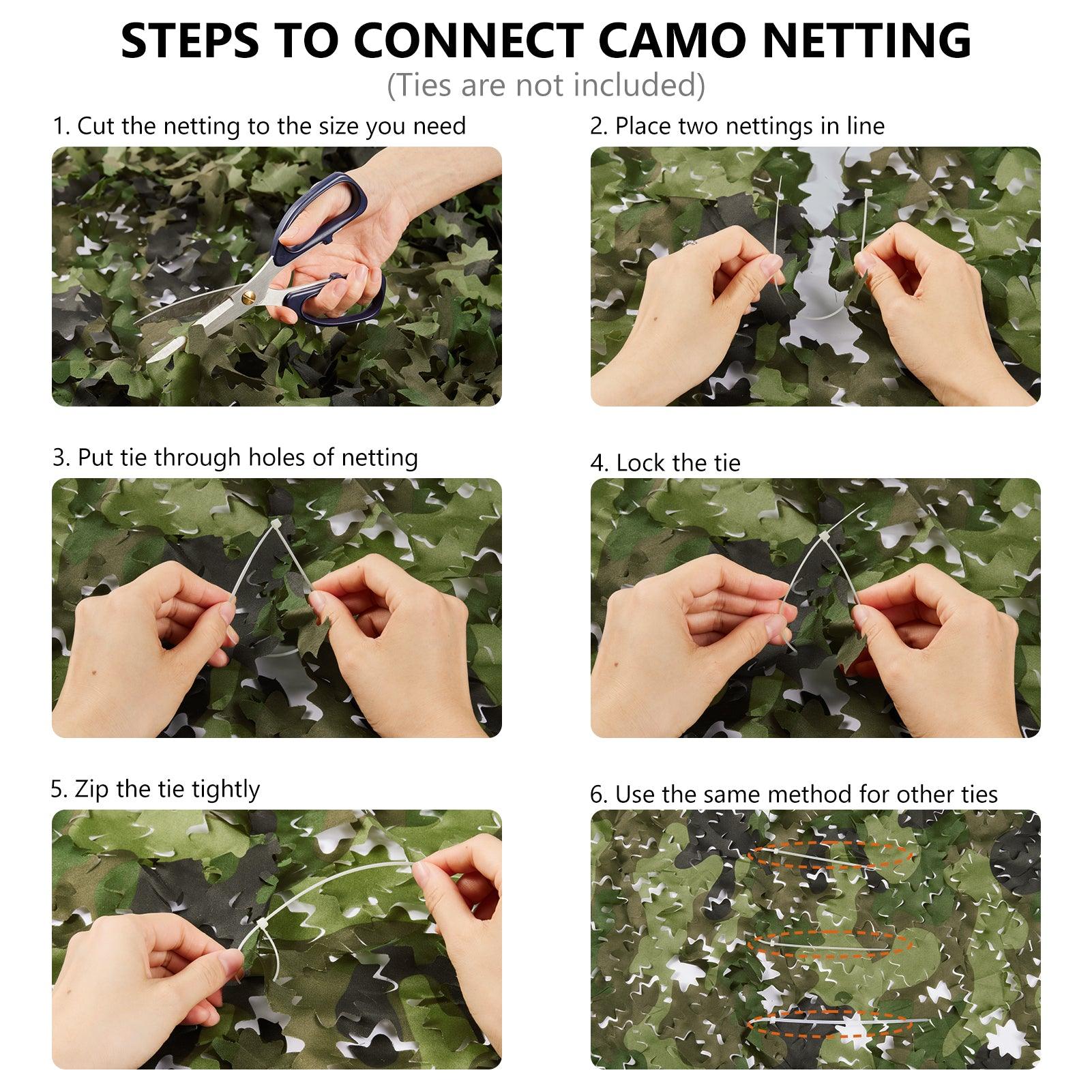 STEPS TO CONNECT CAMO NETTING
(Ties are not included)

1. Cut the netting to the size you need

2. Place two nettings in line

3. Put tie through holes of netting

4. Lock the tie

5. Zip the tie tightly

6. Use the same method for other ties