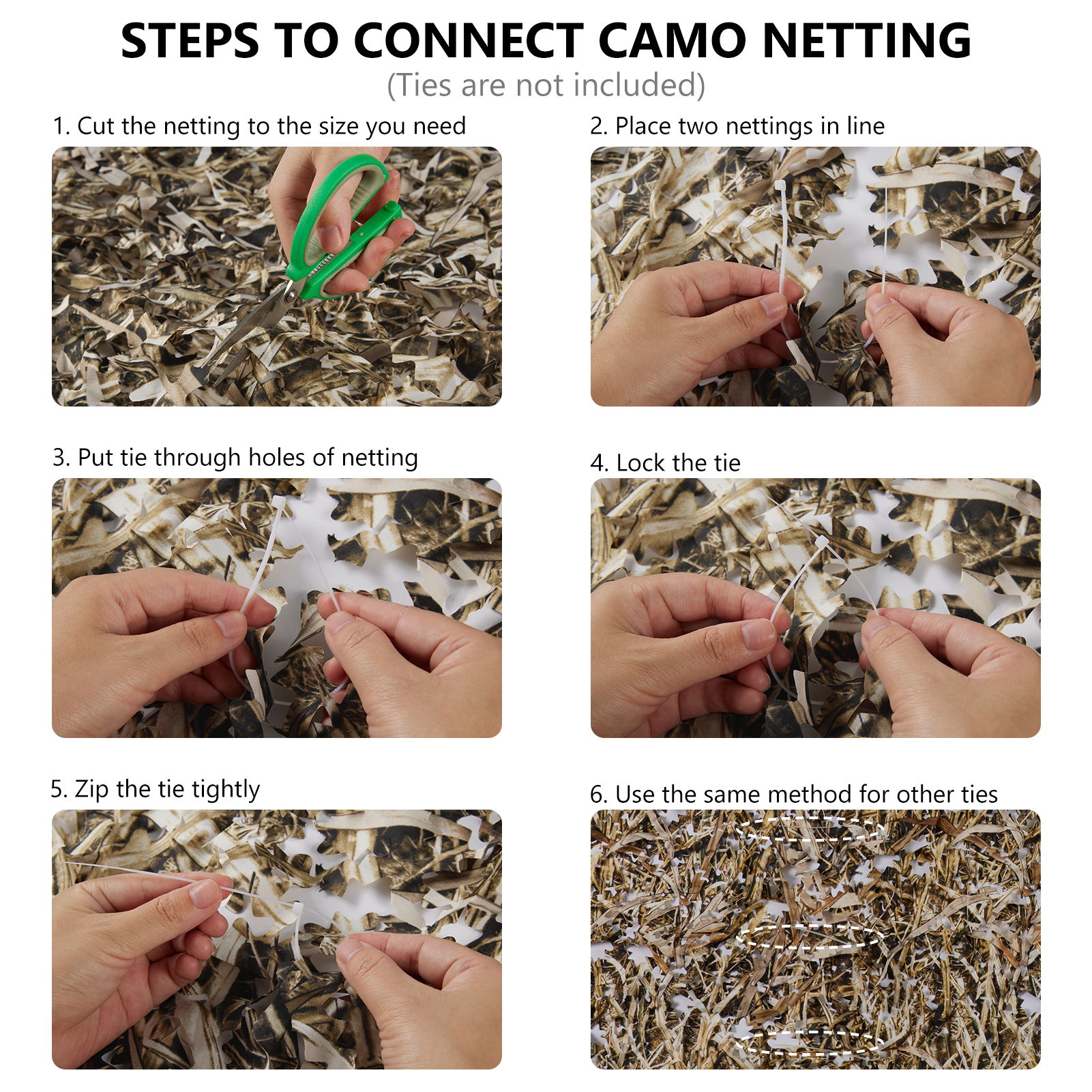 STEPS TO CONNECT CAMO NETTING
(Ties are not included)

1. Cut the netting to the size you need

2. Place two nettings in line

3. Put tie through holes of netting

4. Lock the tie

5. Zip the tie tightly

6. Use the same method for other ties