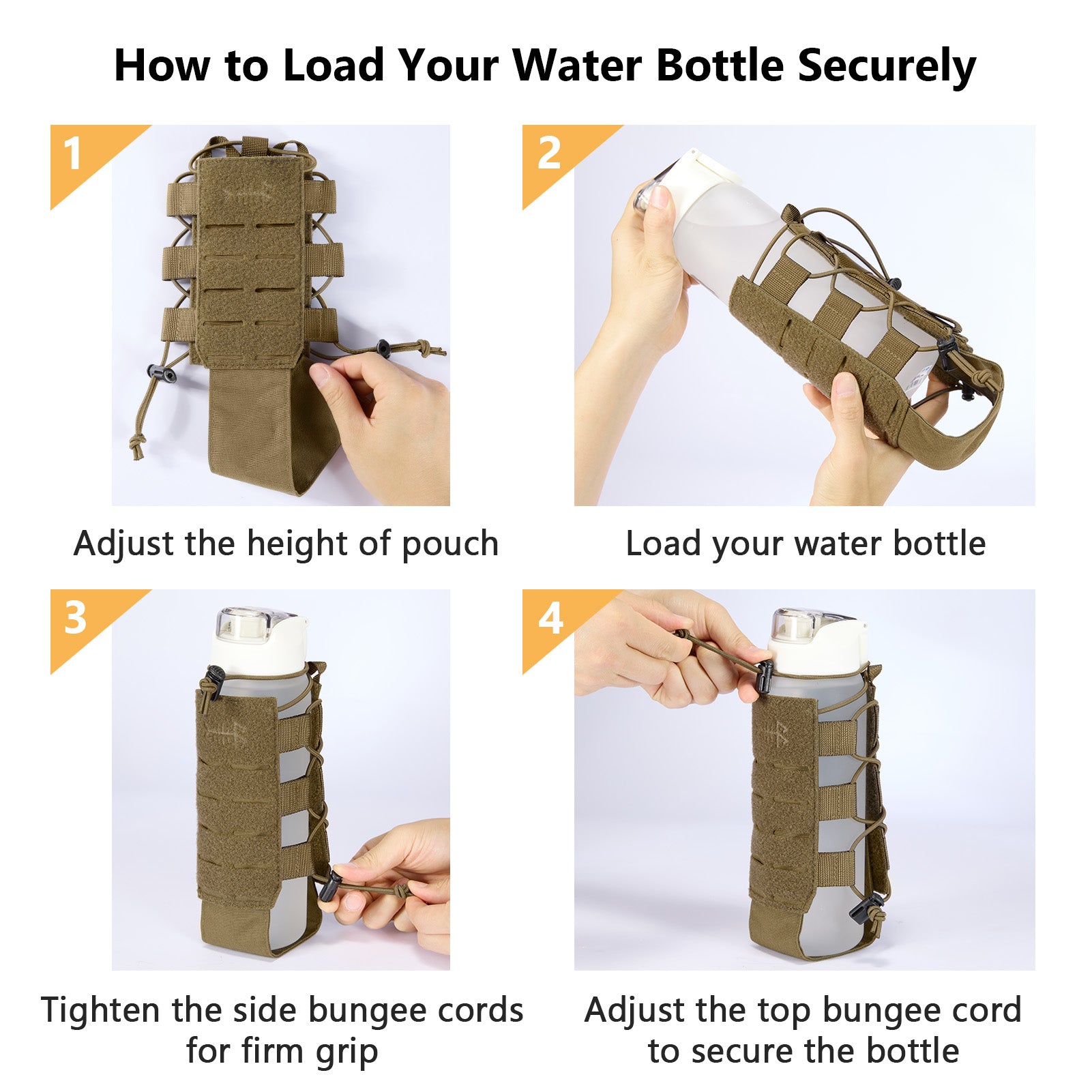 How to Load Your Water Bottle Securely

1

Adjust the height of pouch

2

Load your water bottle

3

Tighten the side bungee cords for firm grip

4

Adjust the top bungee cord to secure the bottle