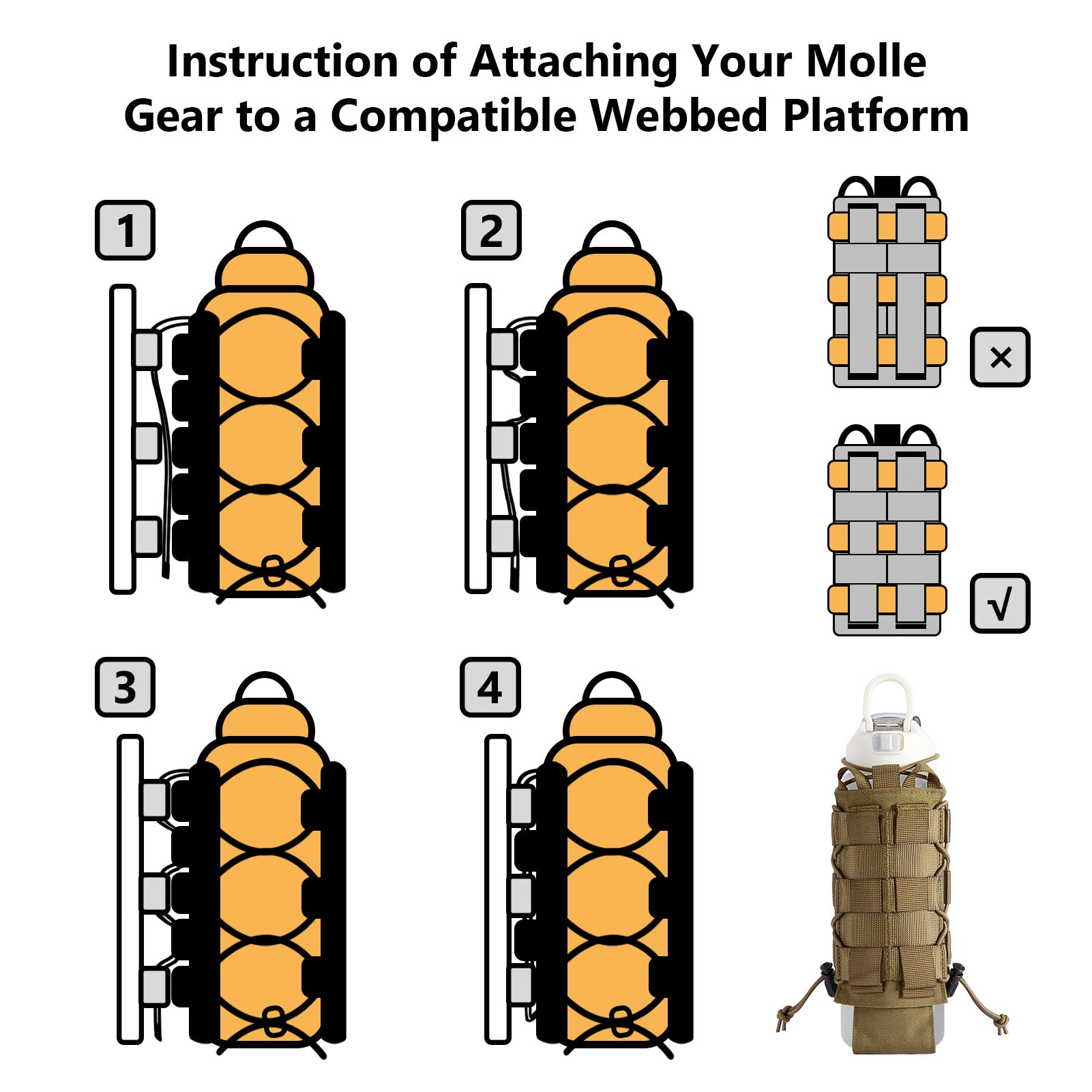 Instruction of Attaching Your Molle Gear to a Compatible Webbed Platform

1

2

×

√

3

4