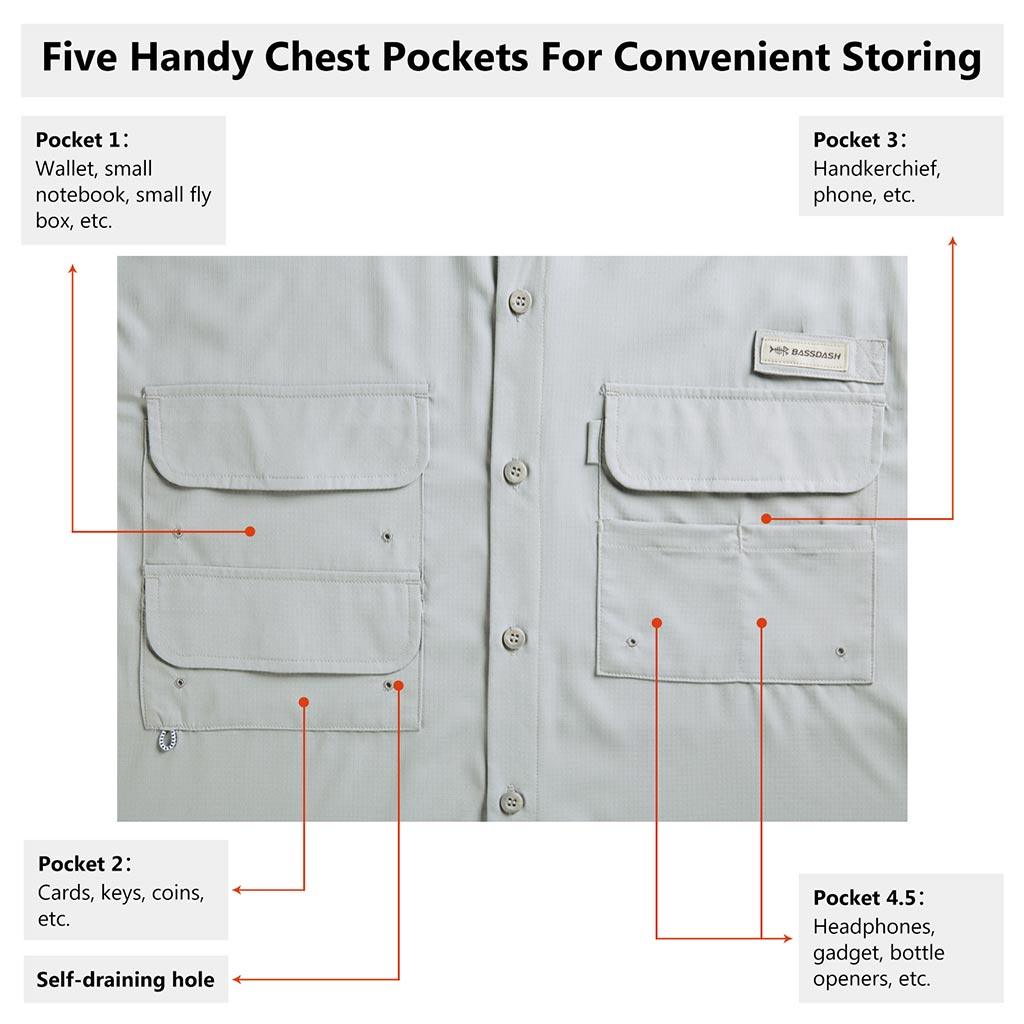 Five Handy Chest Pockets For Convenient Storing

Pocket 1：
Wallet, small notebook, small fly box, etc.

Pocket 3：
Handkerchief, phone, etc.

BASSDASH

Pocket 2：
Cards, keys, coins, etc.

Self-draining hole

Pocket 4.5：
Headphones, gadget, bottle openers, etc.