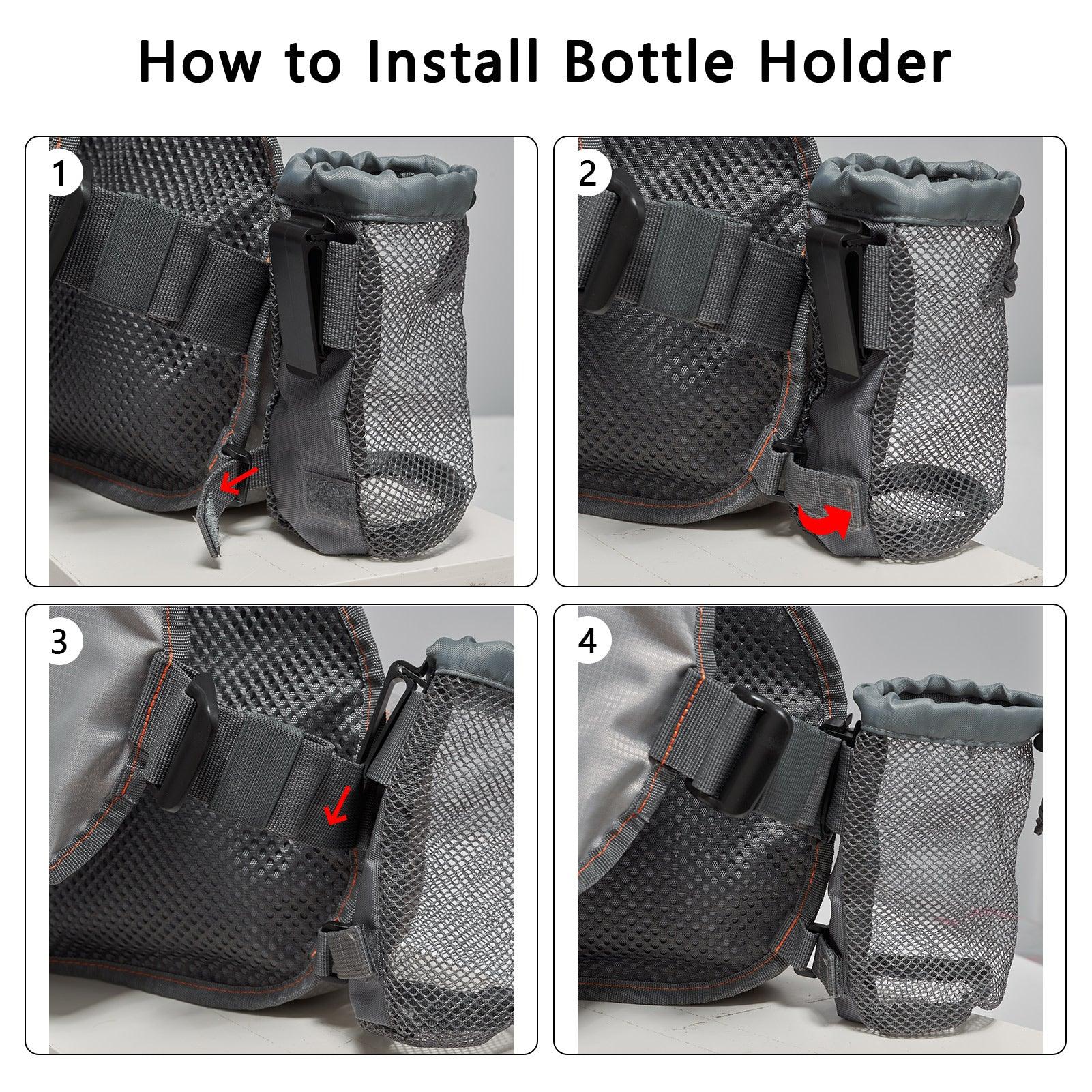 How to Install Bottle Holder

1

2

3

4