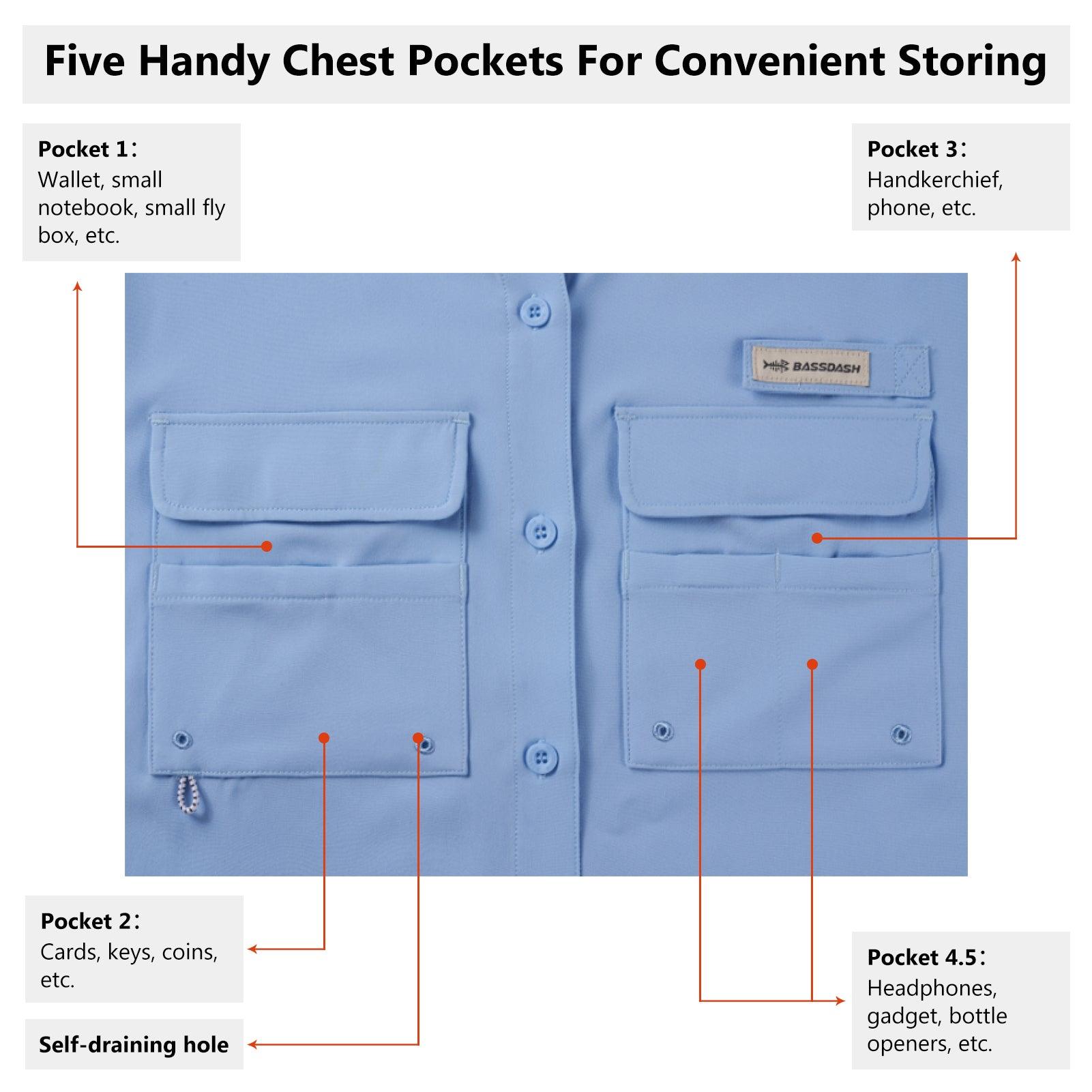 Five Handy Chest Pockets For Convenient Storing

Pocket 1：
Wallet, small notebook, small fly box, etc.

Pocket 3：
Handkerchief, phone, etc.

BASSDASH

Pocket 2：
Cards, keys, coins, etc.

Self-draining hole

Pocket 4.5：
Headphones, gadget, bottle openers, etc.