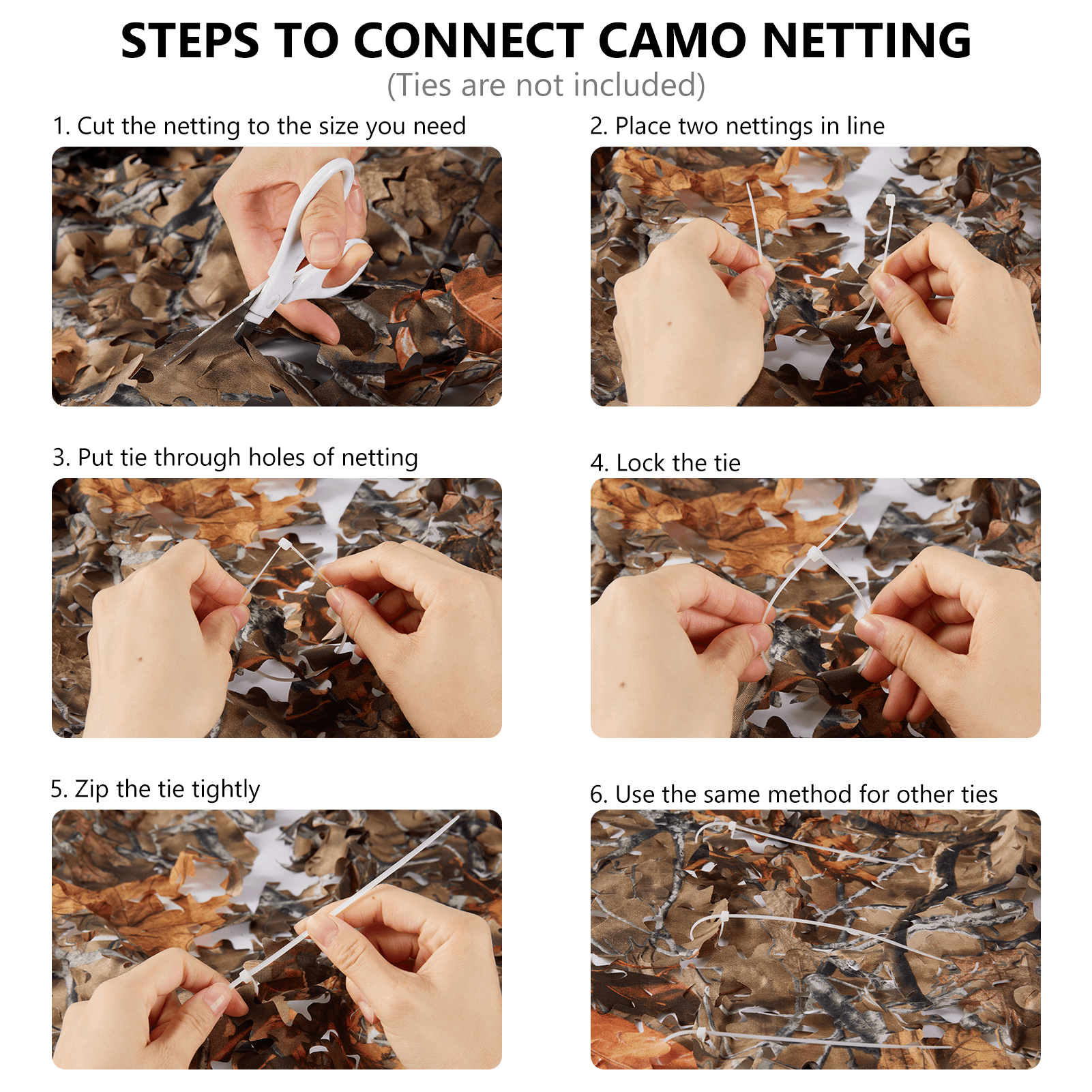 STEPS TO CONNECT CAMO NETTING
(Ties are not included)

1. Cut the netting to the size you need

2. Place two nettings in line

3. Put tie through holes of netting

4. Lock the tie

5. Zip the tie tightly

6. Use the same method for other ties