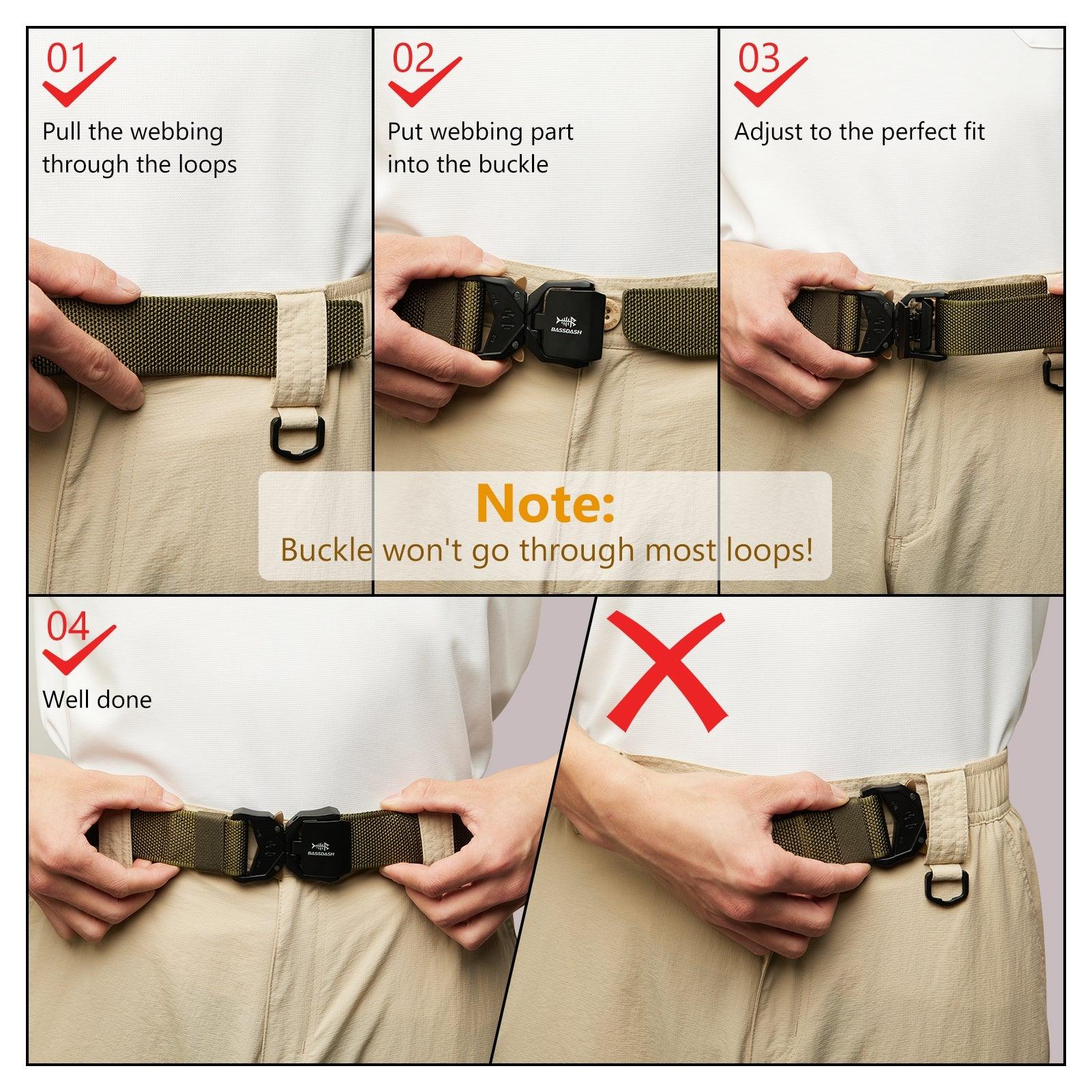 01

Pull the webbing through the loops

02

Put webbing part into the buckle

BASSDASH

03

Adjust to the perfect fit

Note:
Buckle won't go through most loops!

04

Well done

BASSDASH