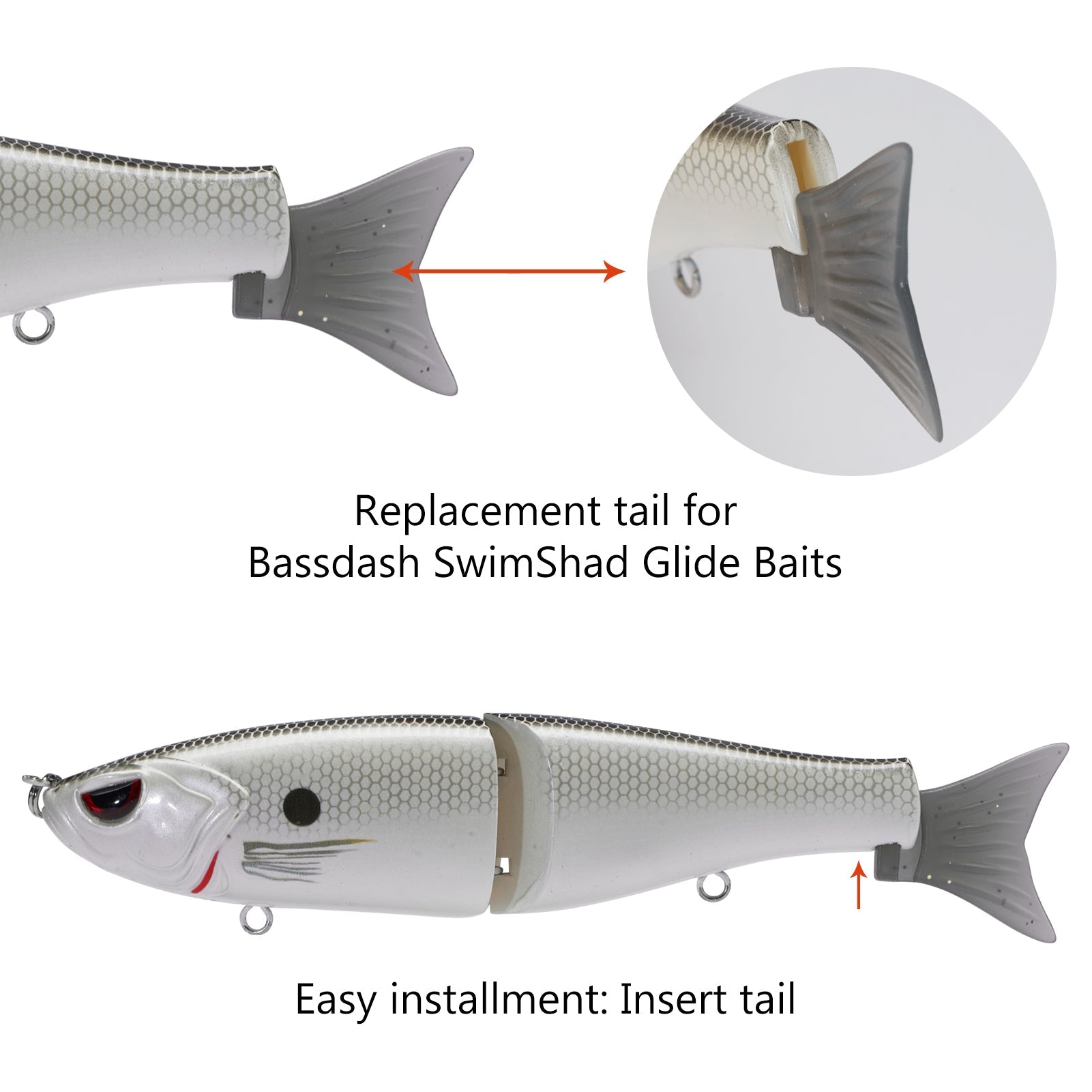 Replacement tail for
Bassdash SwimShad Glide Baits

Easy installment: Insert tail